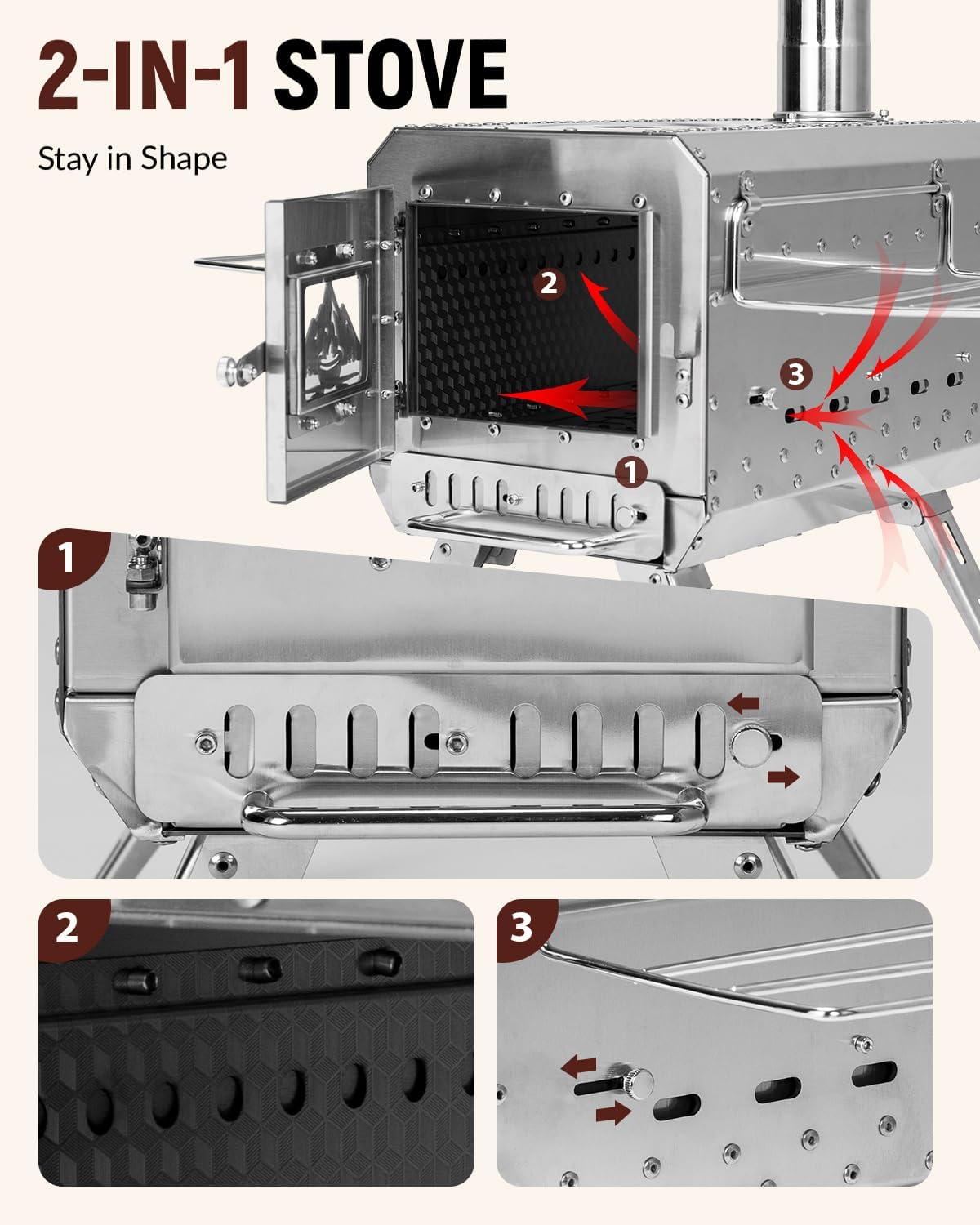 2-IN-1 STOVE

Stay in Shape

2

3

1

1

2

3