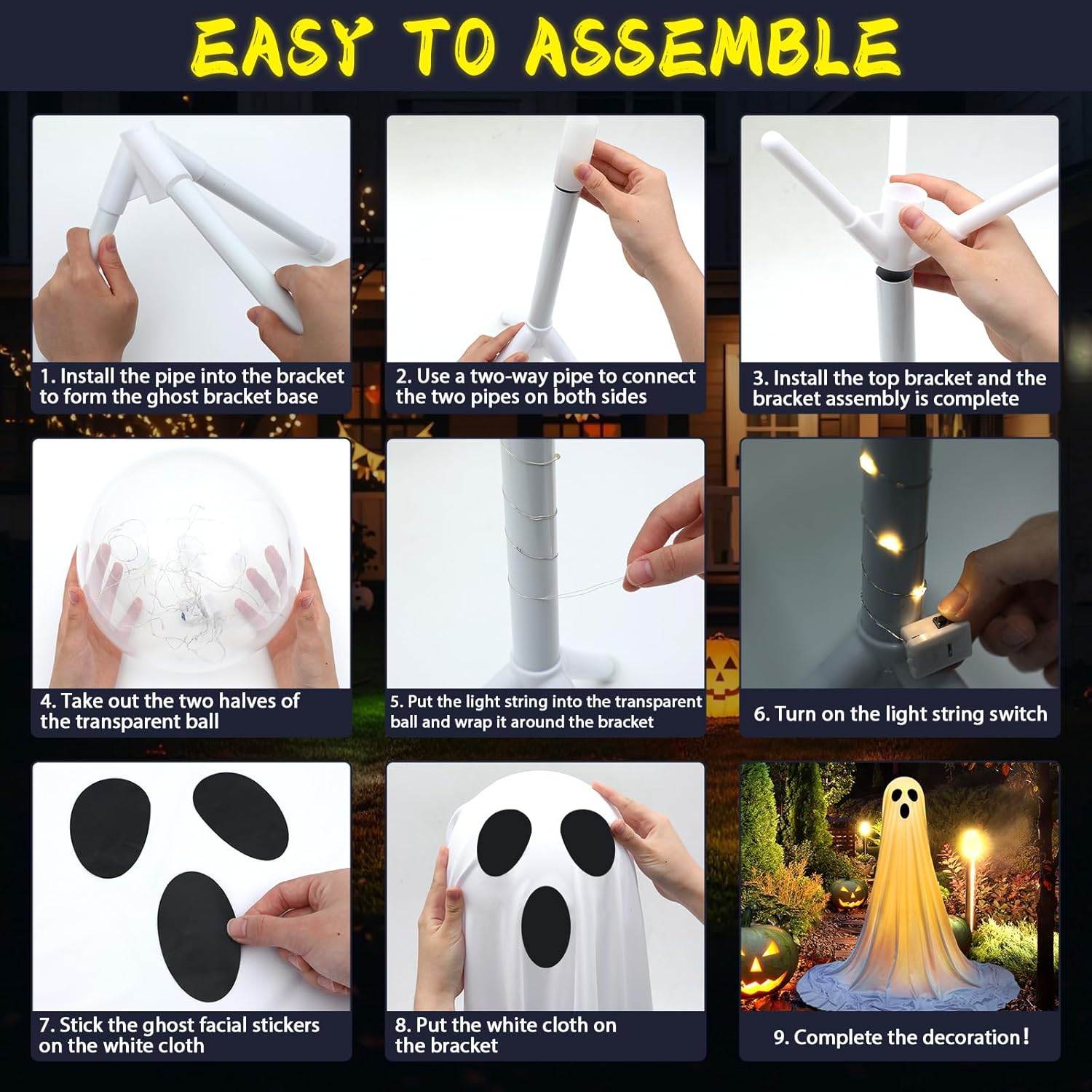 EASY TO ASSEMBLE

1. Install the pipe into the bracket to form the ghost bracket base

2. Use a two-way pipe to connect the two pipes on both sides

3. Install the top bracket and the bracket assembly is complete

4. Take out the two halves of the transparent ball

5. Put the light string into the transparent ball and wrap it around the bracket

6. Turn on the light string switch

7. Stick the ghost facial stickers on the white cloth

8. Put the white cloth on the bracket

9. Complete the decoration!