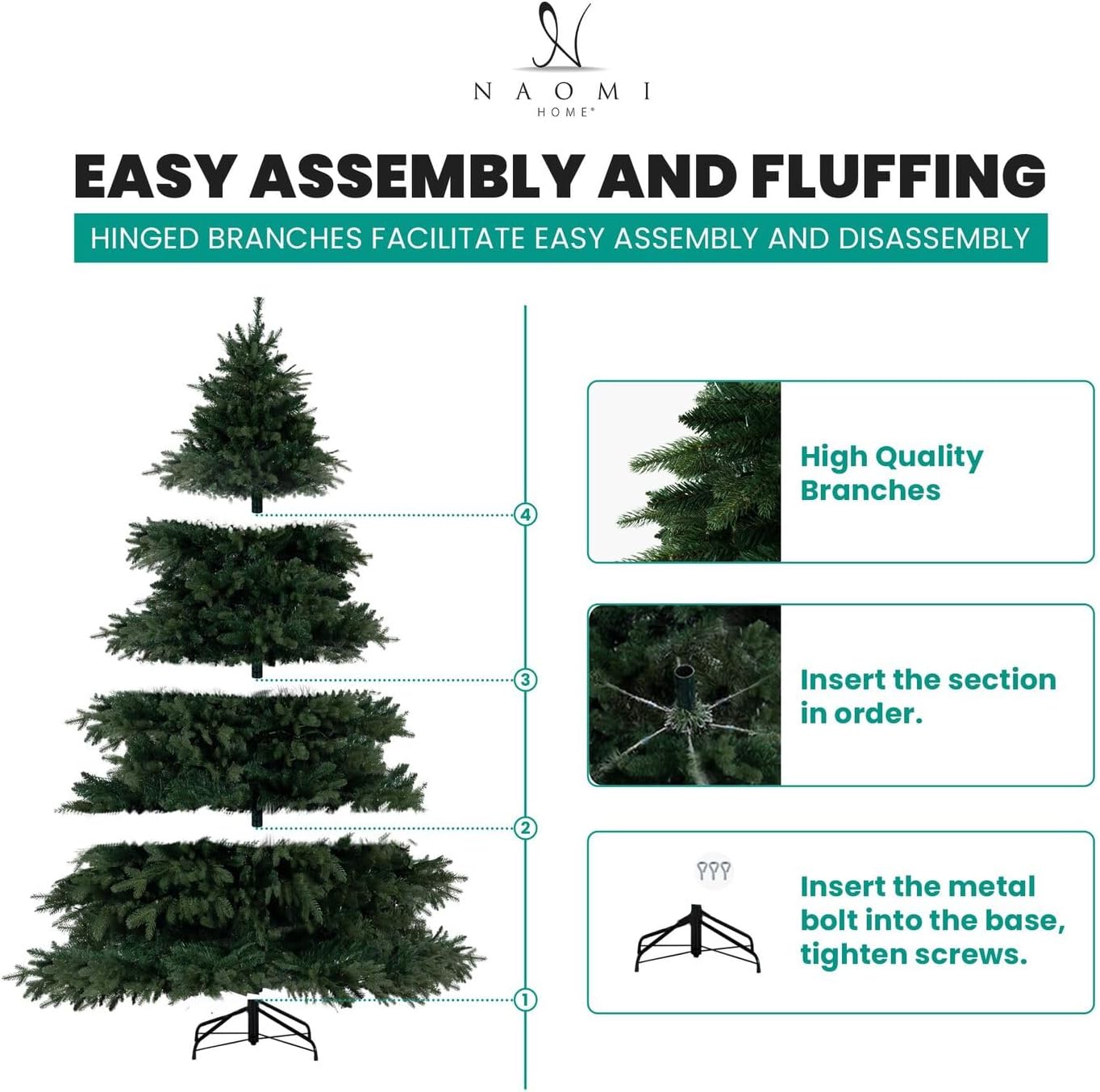 N

NAOMI
HOME®

EASY ASSEMBLY AND FLUFFING

HINGED BRANCHES FACILITATE EASY ASSEMBLY AND DISASSEMBLY

4

3

2

1

High Quality Branches

Insert the section in order.

Insert the metal bolt into the base, tighten screws.