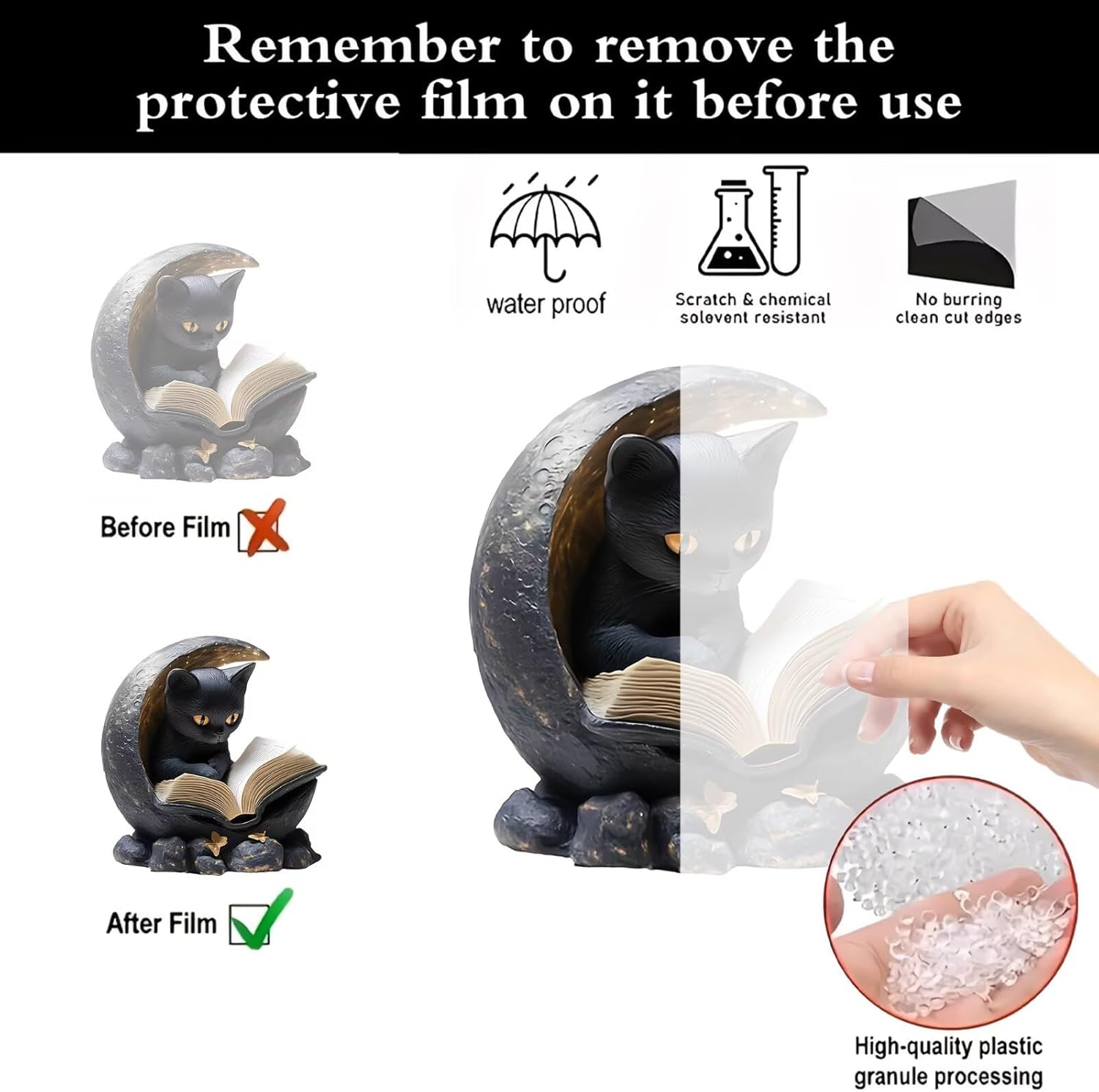 Remember to remove the protective film on it before use

water proof

Scratch & chemical solevent resistant

No burring clean cut edges

Before Film

After Film

High-quality plastic granule processing