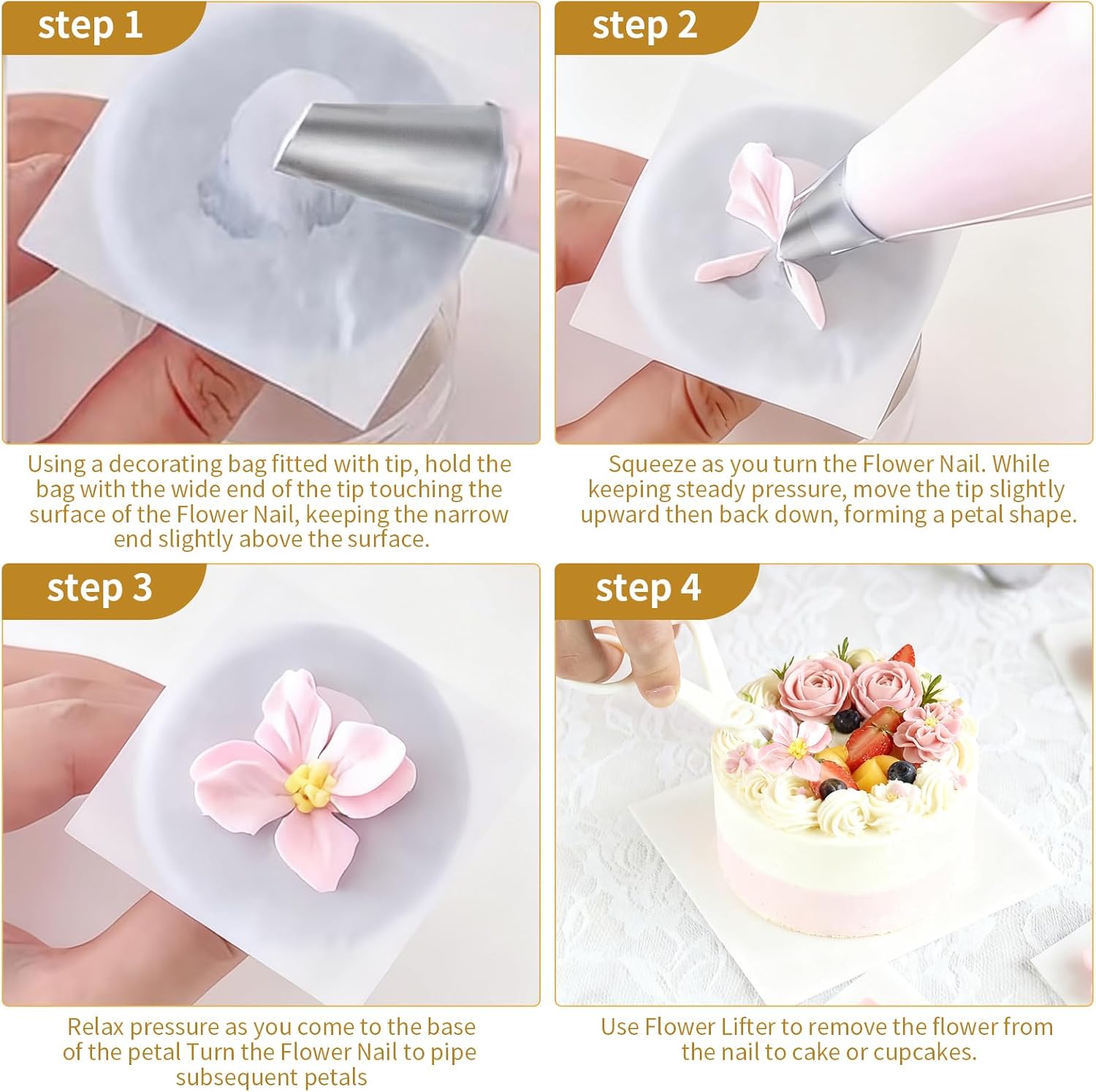 step 1

Using a decorating bag fitted with tip, hold the bag with the wide end of the tip touching the surface of the Flower Nail, keeping the narrow end slightly above the surface.

step 2

Squeeze as you turn the Flower Nail. While keeping steady pressure, move the tip slightly upward then back down, forming a petal shape.

step 3

Relax pressure as you come to the base of the petal Turn the Flower Nail to pipe subsequent petals

step 4

Use Flower Lifter to remove the flower from the nail to cake or cupcakes.