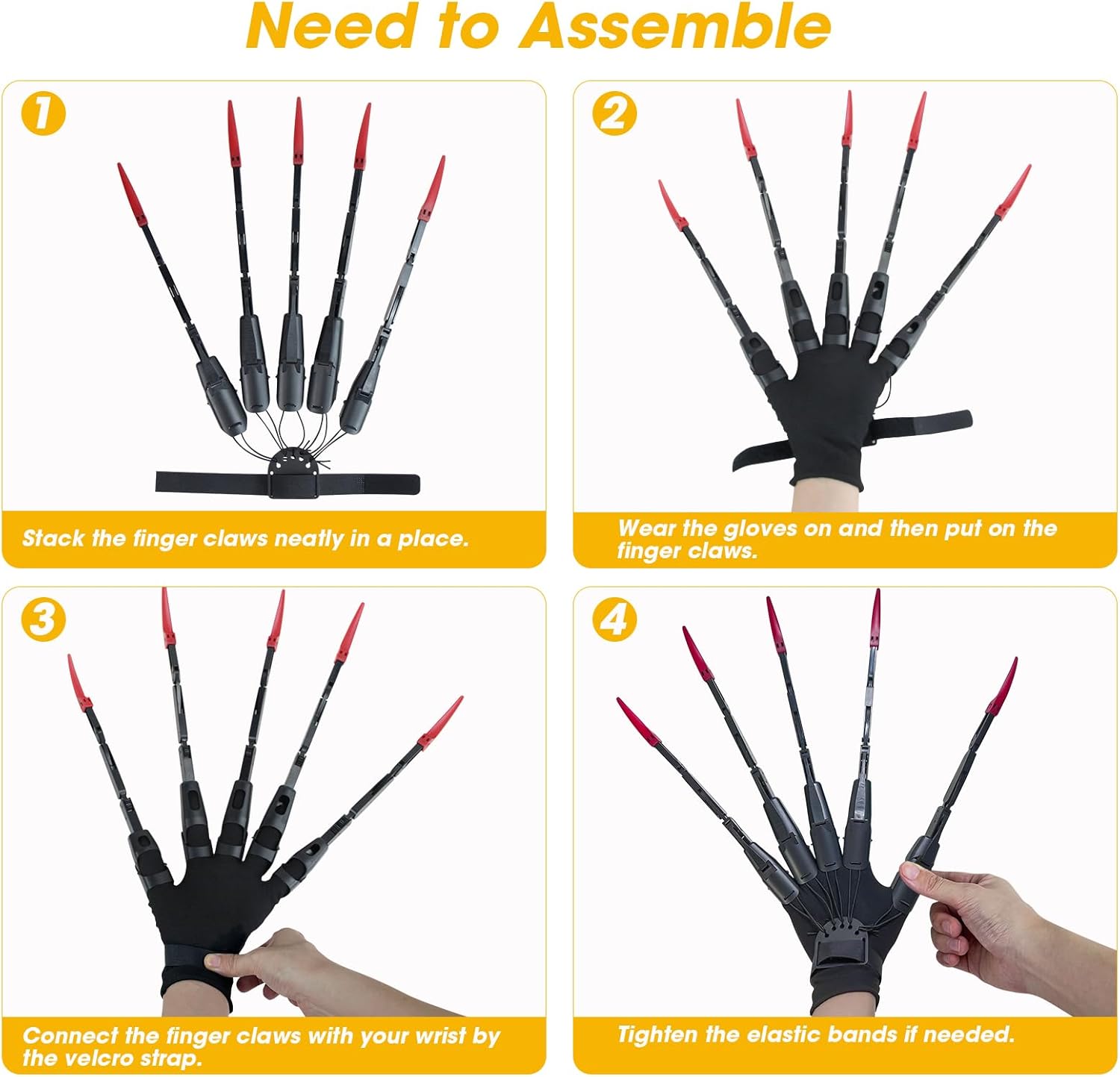 Need to Assemble

1

Stack the finger claws neatly in a place.

2

Wear the gloves on and then put on the finger claws.

3

Connect the finger claws with your wrist by the velcro strap.

4

Tighten the elastic bands if needed.