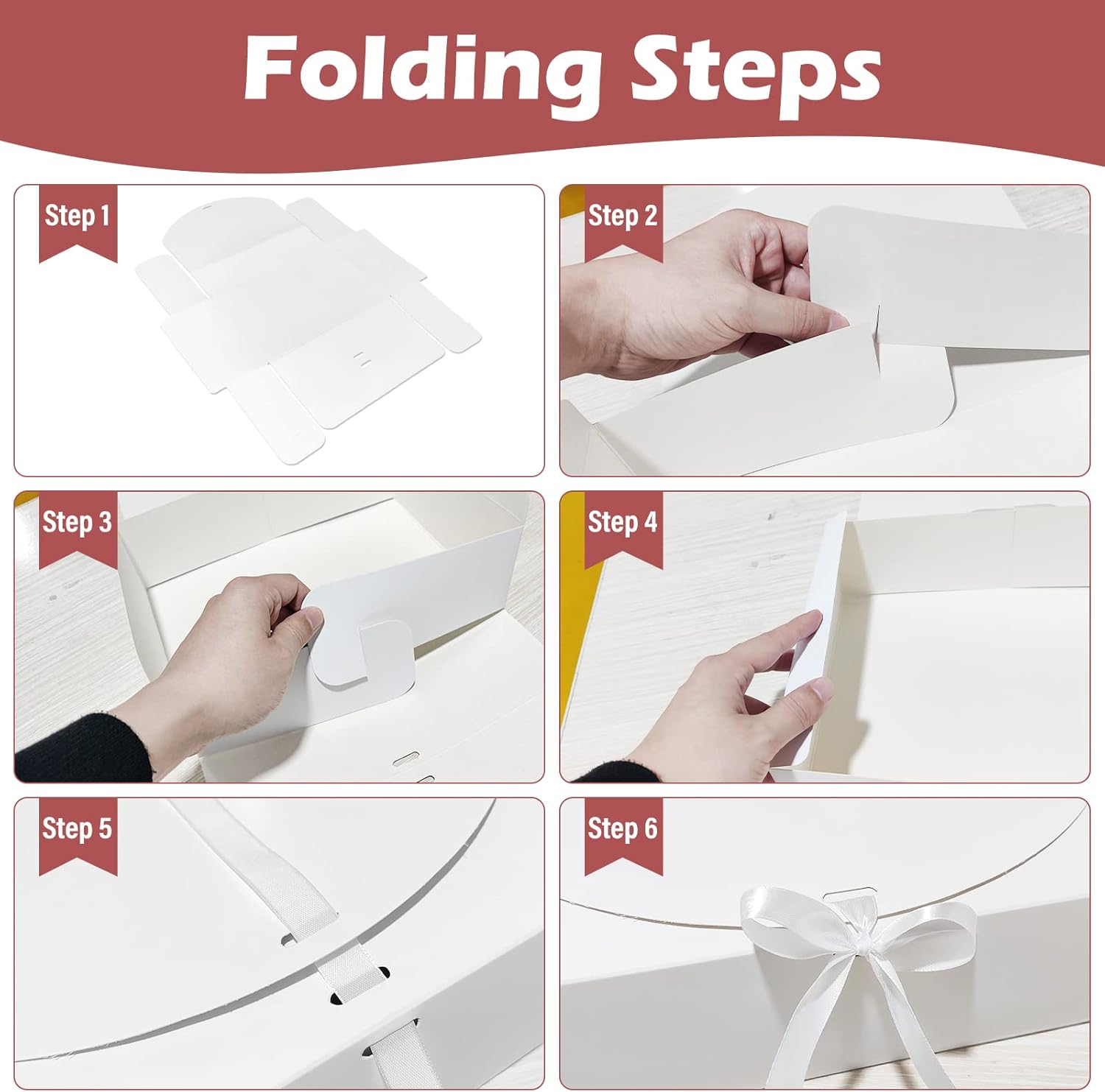 Folding Steps

Step 1

Step 2

Step 3

Step 4

Step 5

Step 6