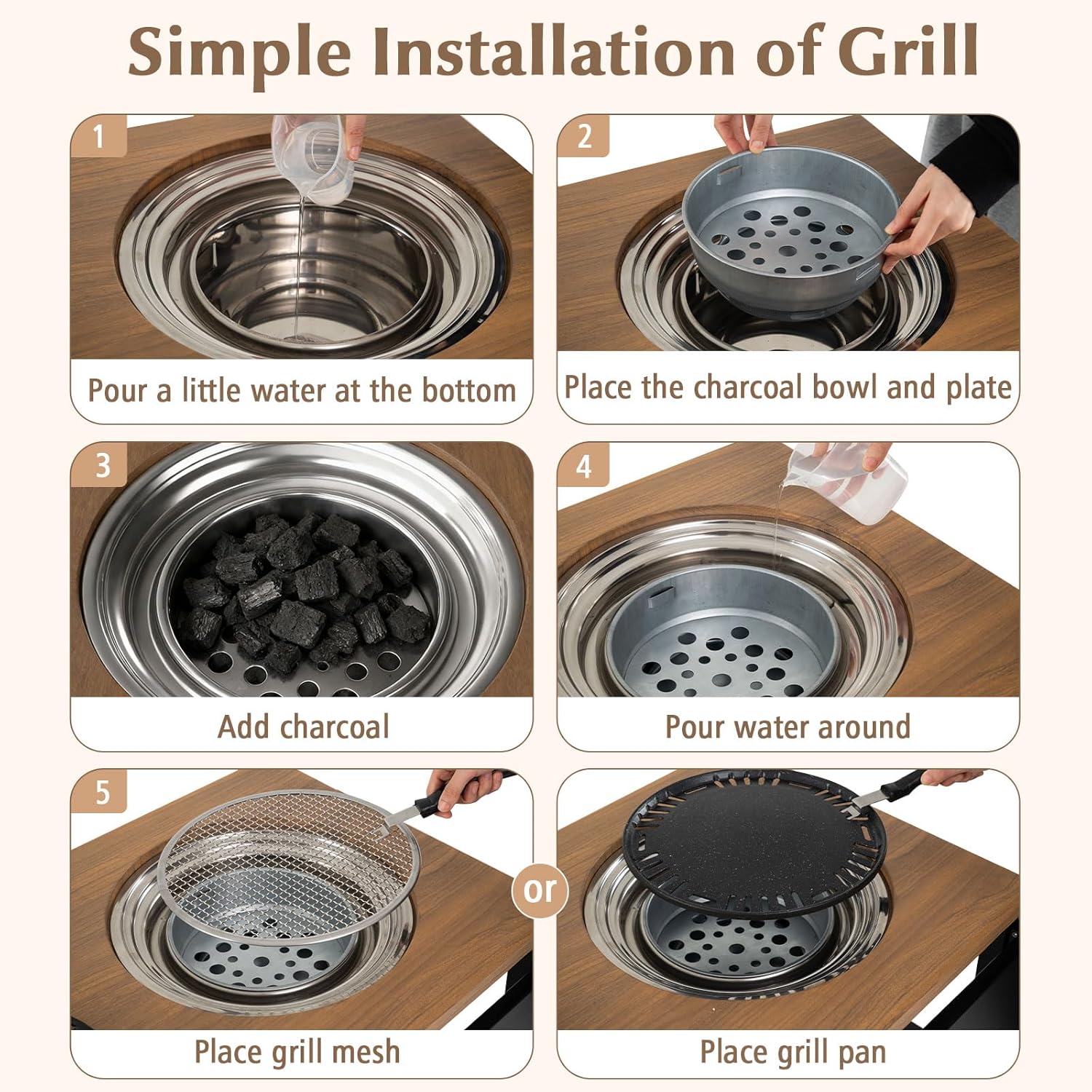 Simple Installation of Grill

1
Pour a little water at the bottom

2
Place the charcoal bowl and plate

3
Add charcoal

4
Pour water around

5
Place grill mesh

or

Place grill pan