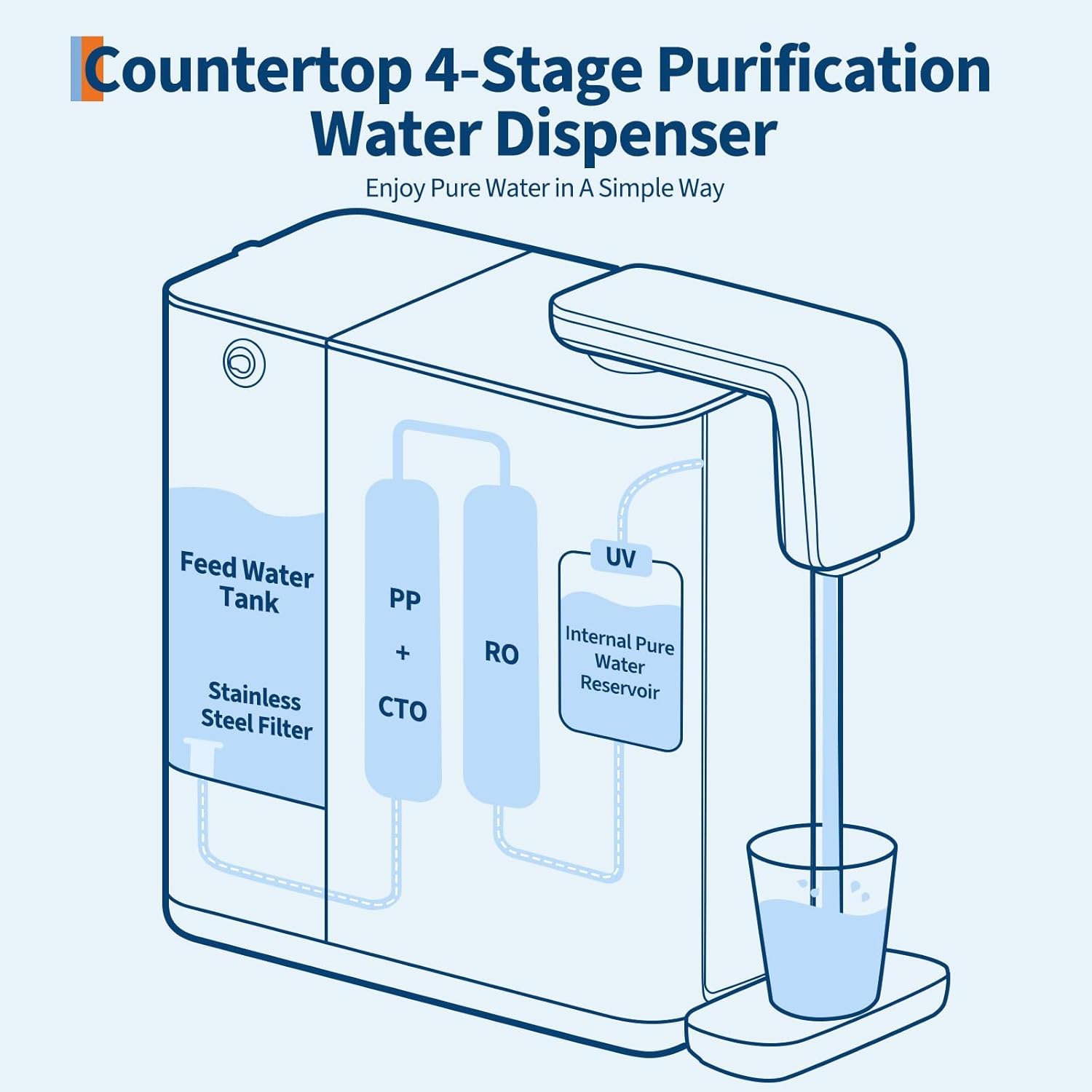 Countertop 4-Stage Purification Water Dispenser

Enjoy Pure Water in A Simple Way

Feed Water Tank

Stainless Steel Filter

PP + CTO

RO

UV

Internal Pure Water Reservoir