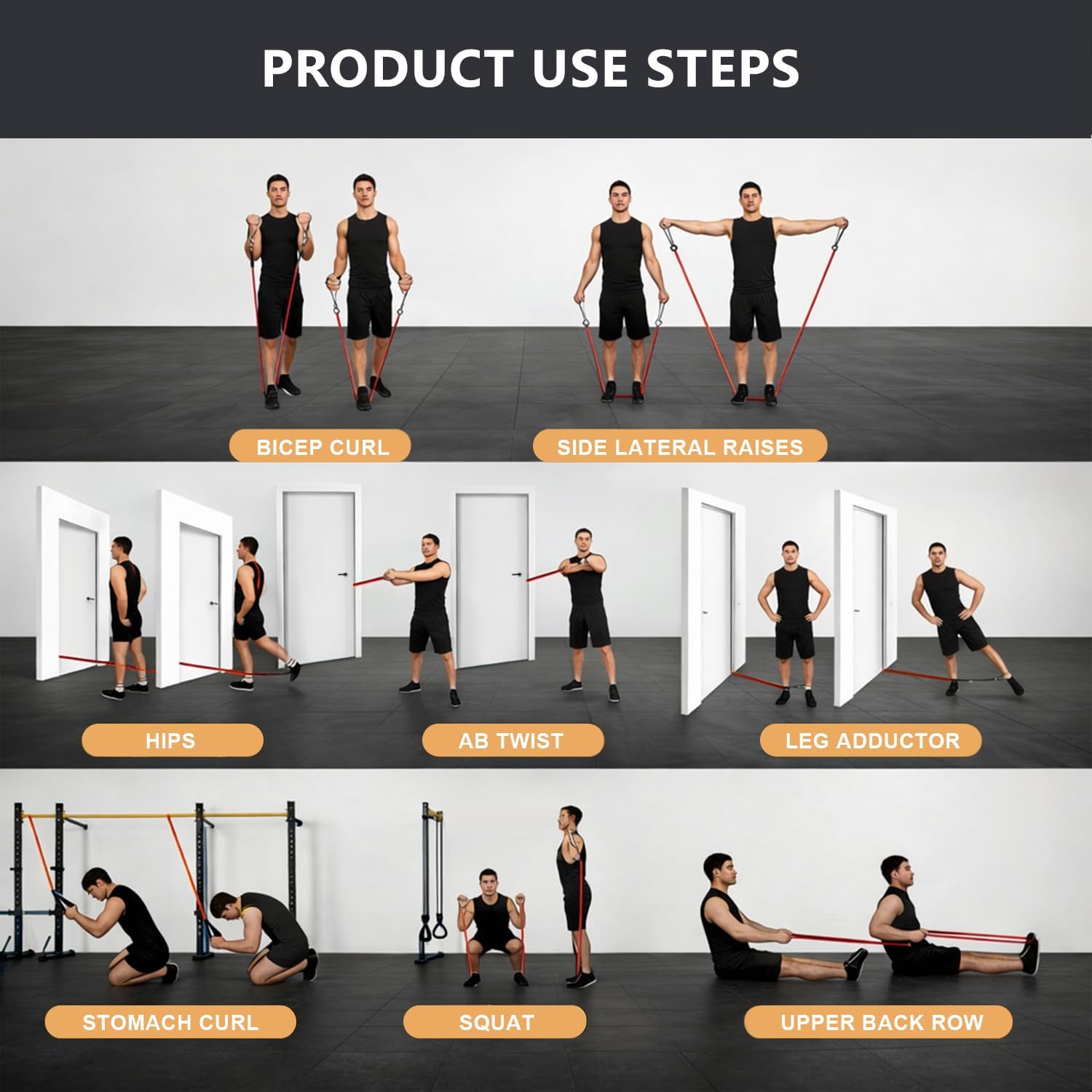 PRODUCT USE STEPS

BICEP CURL

SIDE LATERAL RAISES

HIPS

AB TWIST

LEG ADDUCTOR

STOMACH CURL

SQUAT

UPPER BACK ROW