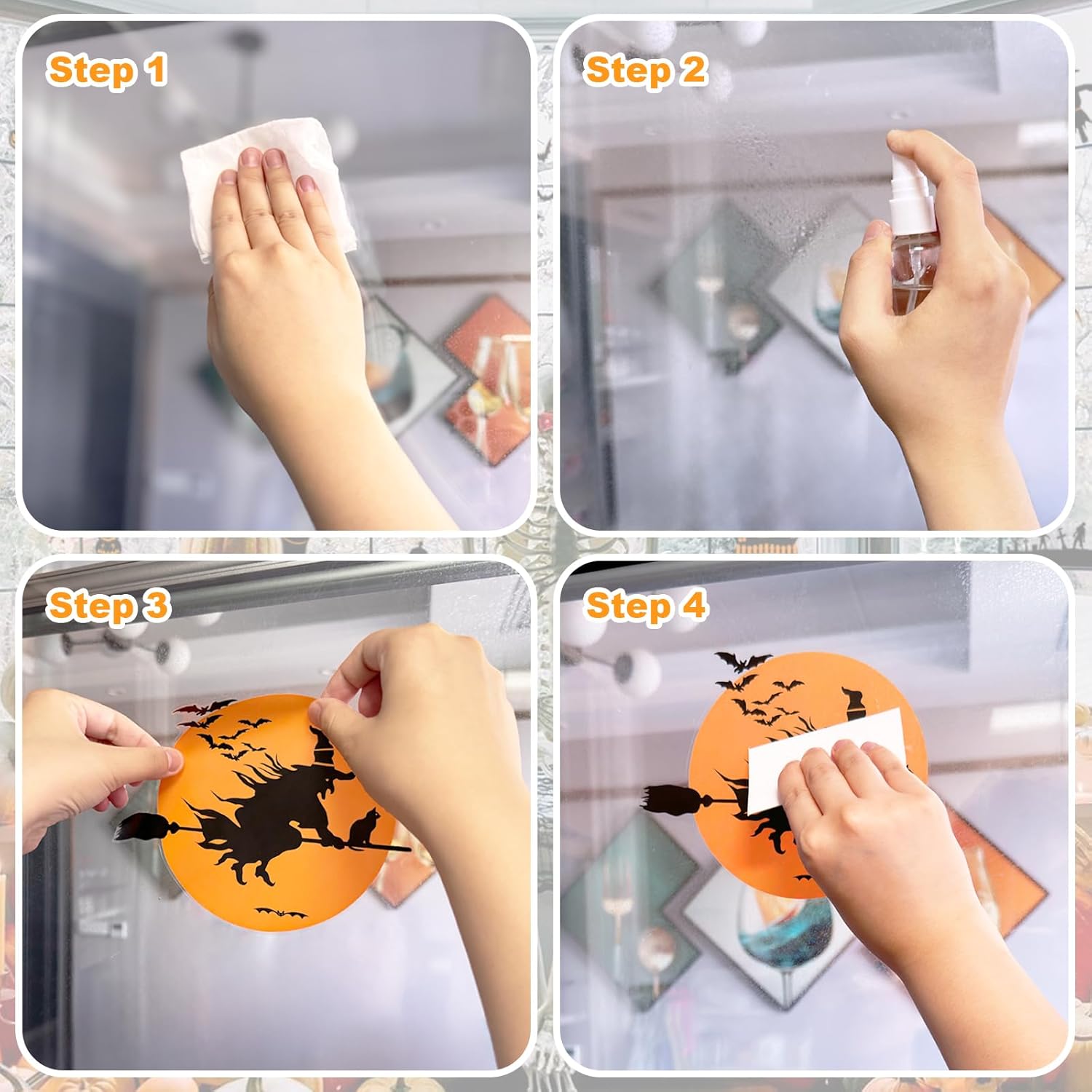 Step 1

Step 2

Step 3

Step 4