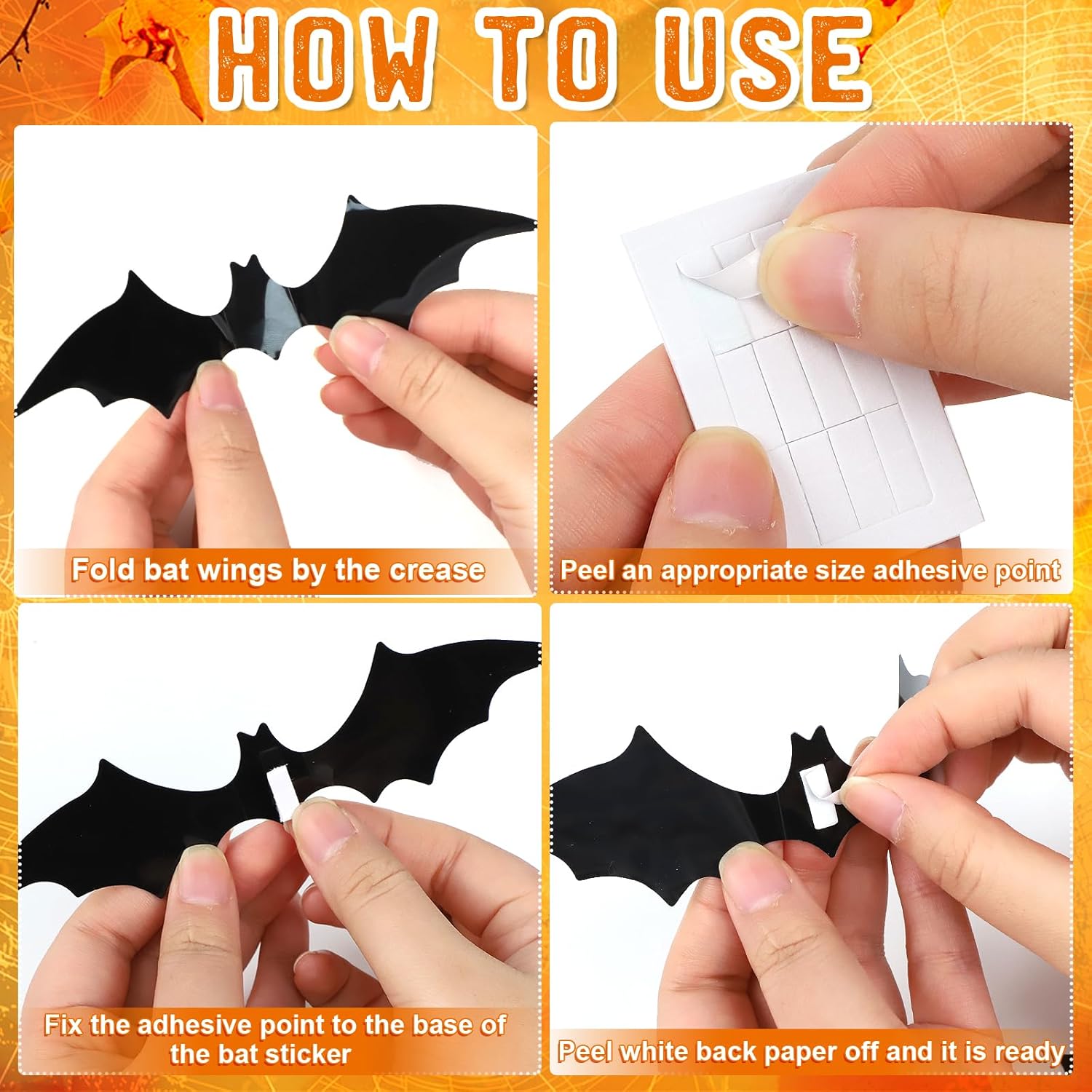 HOW TO USE

Fold bat wings by the crease

Peel an appropriate size adhesive point

Fix the adhesive point to the base of the bat sticker

Peel white back paper off and it is ready