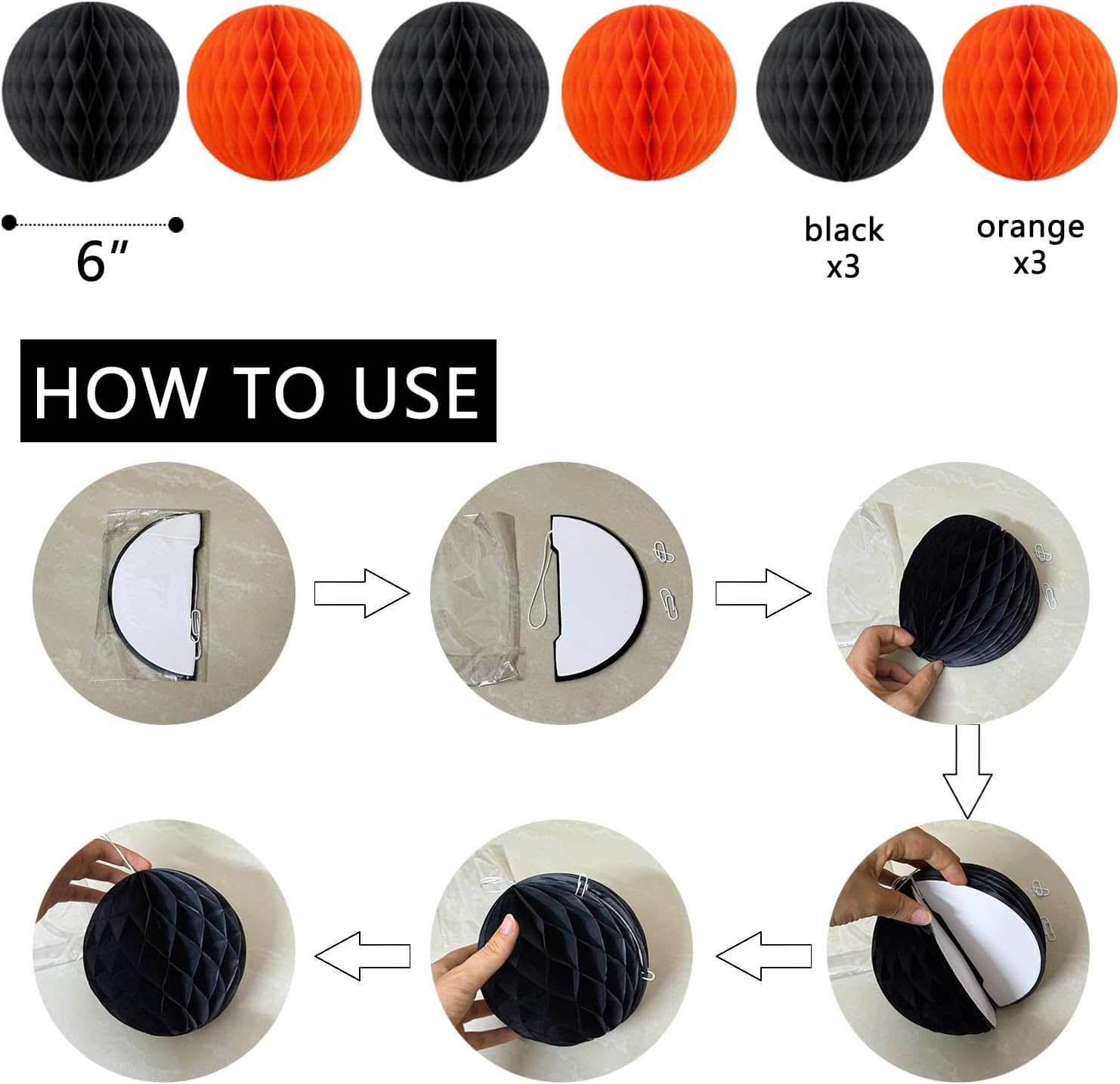 6″

black x3

orange x3

HOW TO USE