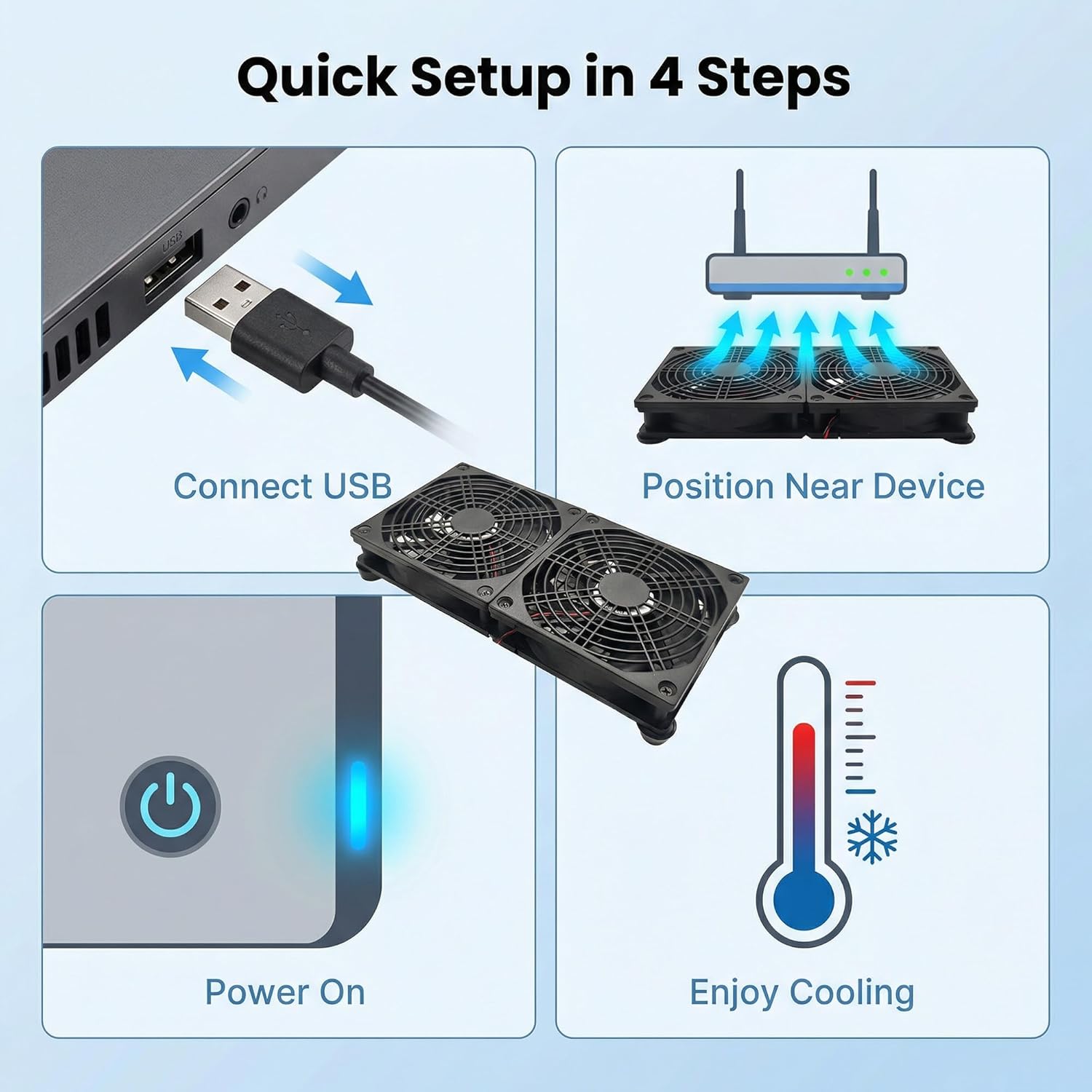 Quick Setup in 4 Steps

USB

Connect USB

Position Near Device

Power On

Enjoy Cooling