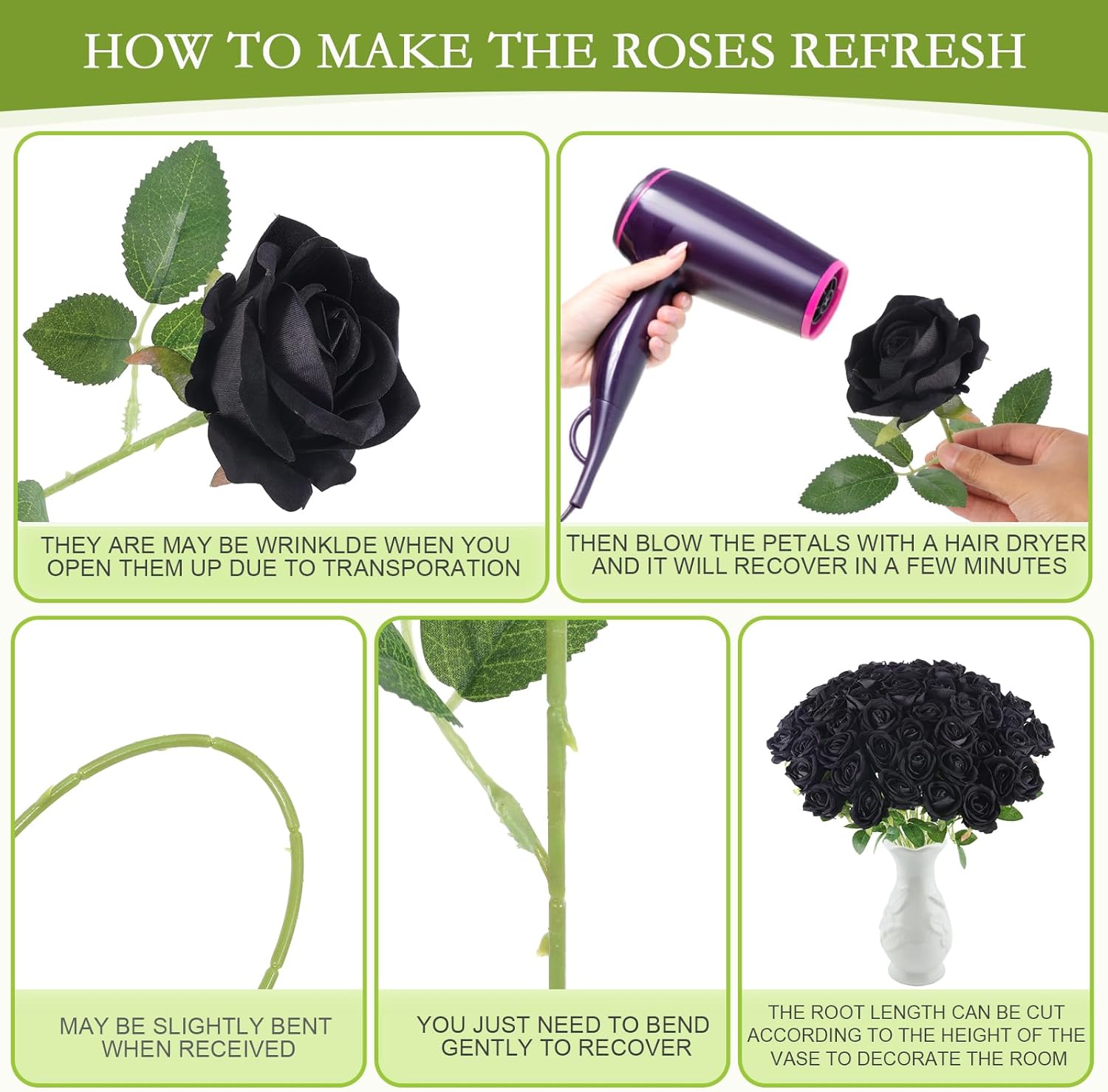 HOW TO MAKE THE ROSES REFRESH

THEY ARE MAY BE WRINKLDE WHEN YOU OPEN THEM UP DUE TO TRANSPORATION

THEN BLOW THE PETALS WITH A HAIR DRYER AND IT WILL RECOVER IN A FEW MINUTES

MAY BE SLIGHTLY BENT WHEN RECEIVED

YOU JUST NEED TO BEND GENTLY TO RECOVER

THE ROOT LENGTH CAN BE CUT ACCORDING TO THE HEIGHT OF THE VASE TO DECORATE THE ROOM