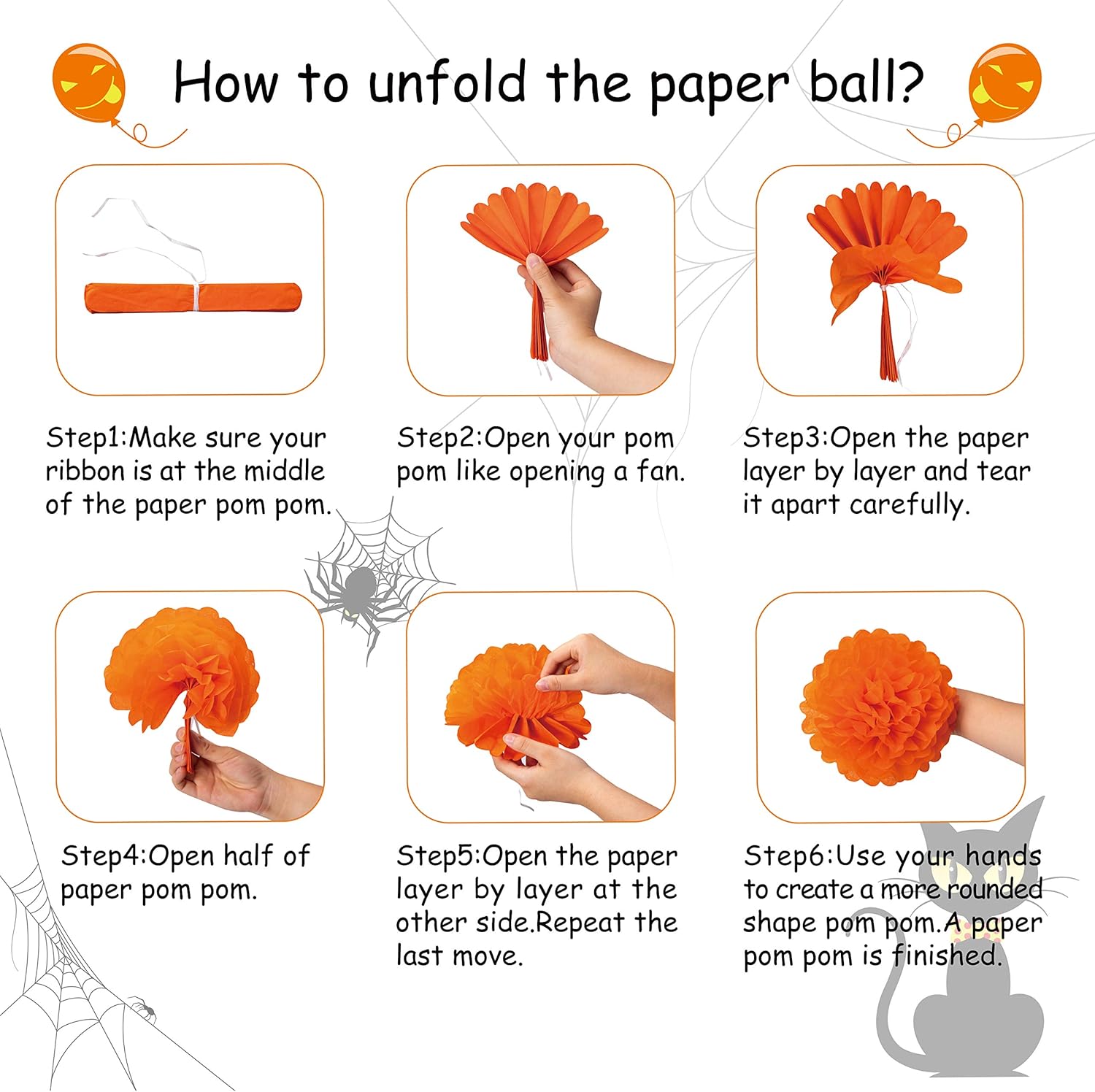 How to unfold the paper ball?

Step1:Make sure your ribbon is at the middle of the paper pom pom.

Step2:Open your pom pom like opening a fan.

Step3:Open the paper layer by layer and tear it apart carefully.

Step4:Open half of paper pom pom.

Step5:Open the paper layer by layer at the other side.Repeat the last move.

Step6:Use your hands to create a more rounded shape pom pom.A paper pom pom is finished.