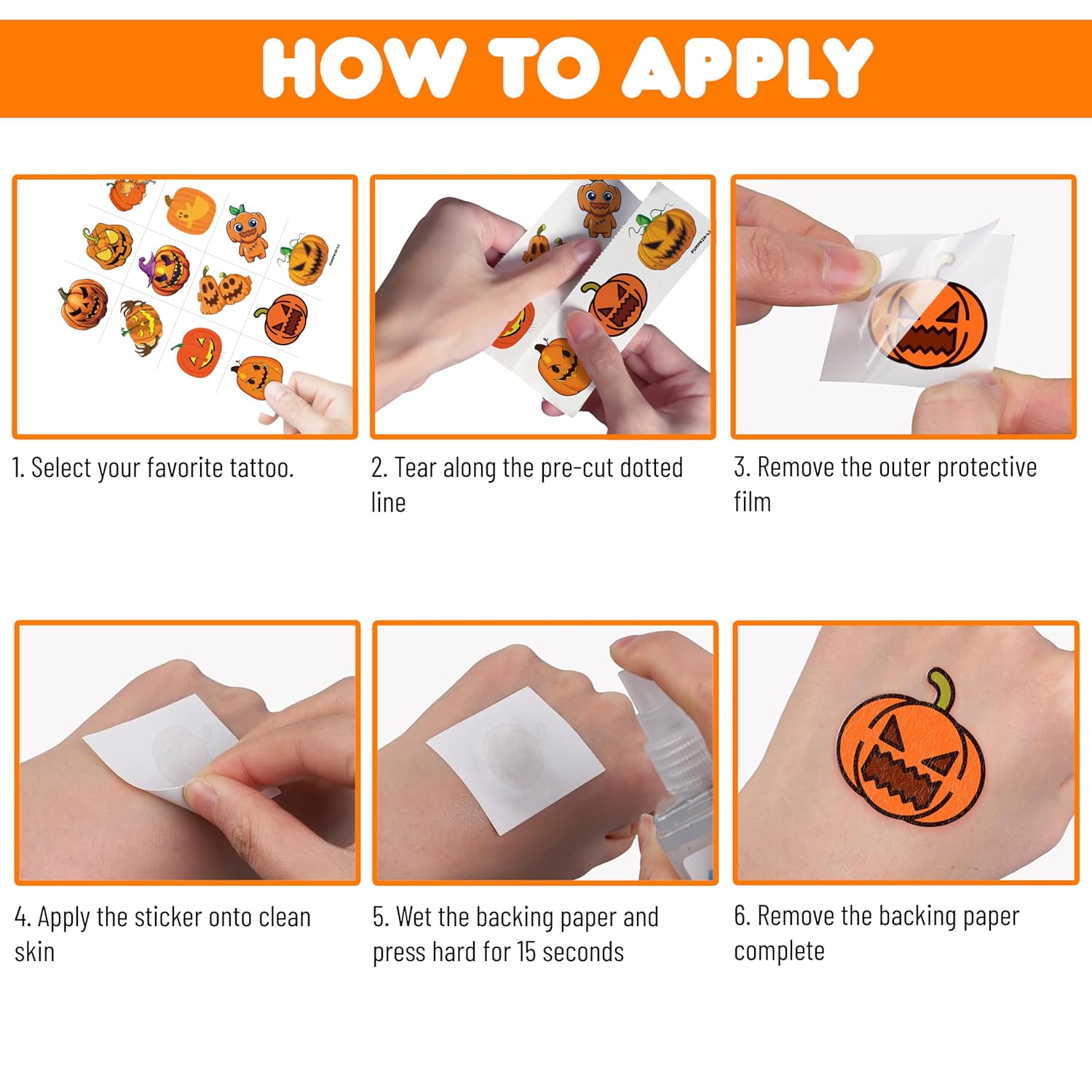 HOW TO APPLY

1. Select your favorite tattoo.

2. Tear along the pre-cut dotted line

3. Remove the outer protective film

4. Apply the sticker onto clean skin

5. Wet the backing paper and press hard for 15 seconds

6. Remove the backing paper complete